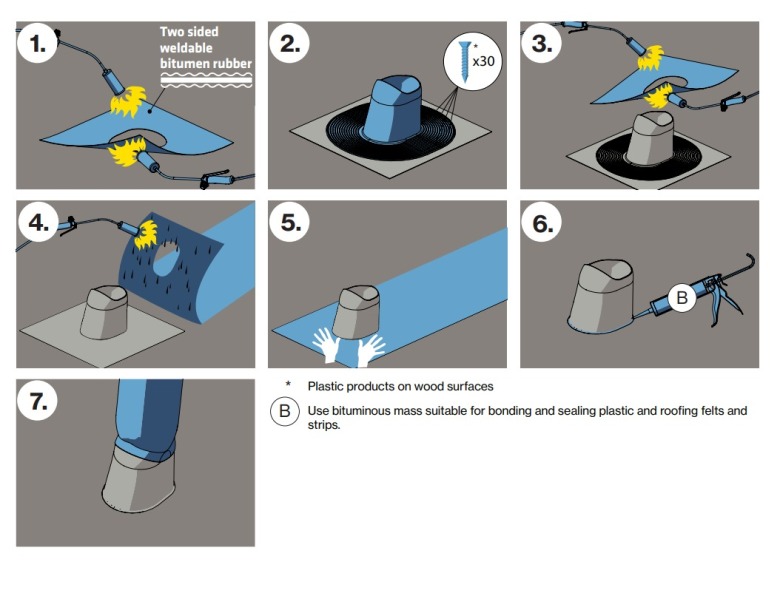 1.

Two sided weldable bitumen rubber

2.

*
x30

3.

4.

5.

6.

B

7.

* Plastic products on wood surfaces

B Use bituminous mass suitable for bonding and sealing plastic and roofing felts and strips.