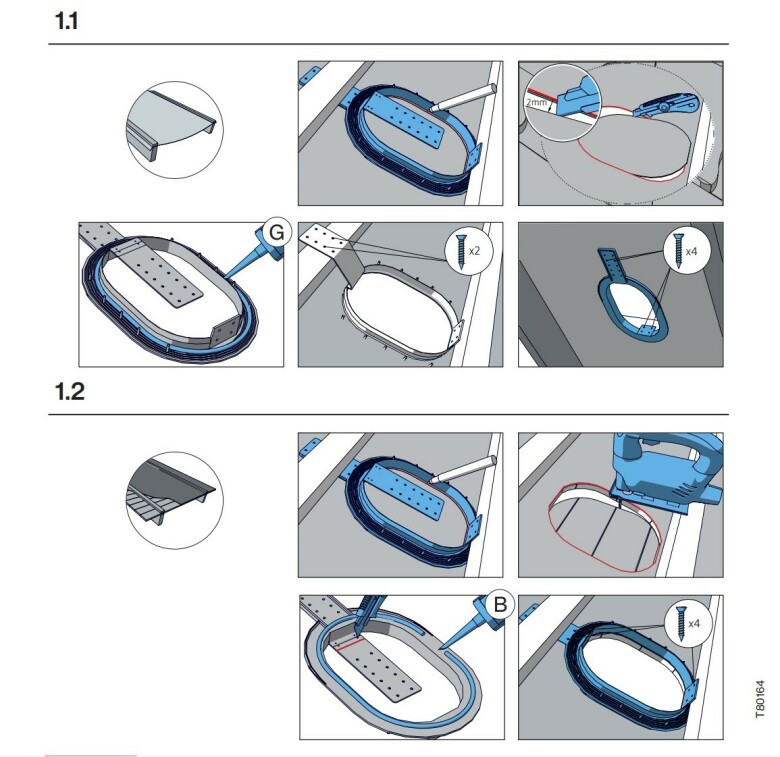 1.1

2mm

G

x2

x4

1.2

B

x4

T80164