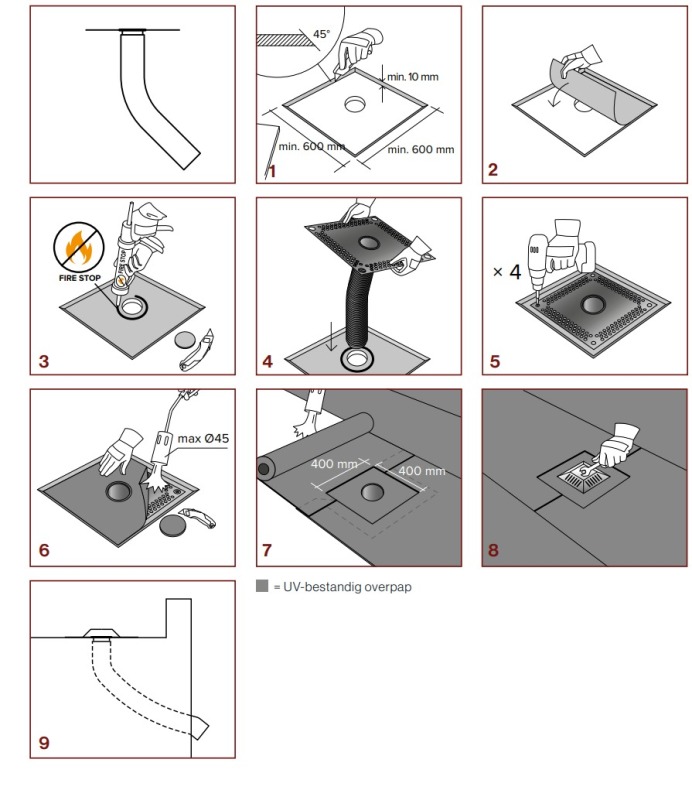 45°

min. 10 mm

min. 600 mm

min. 600 mm

1

2

FIRE STOP

FIRE STOP

3

4

× 4

5

max Ø45

6

400 mm

400 mm

7

8

= UV-bestandig overpap

9